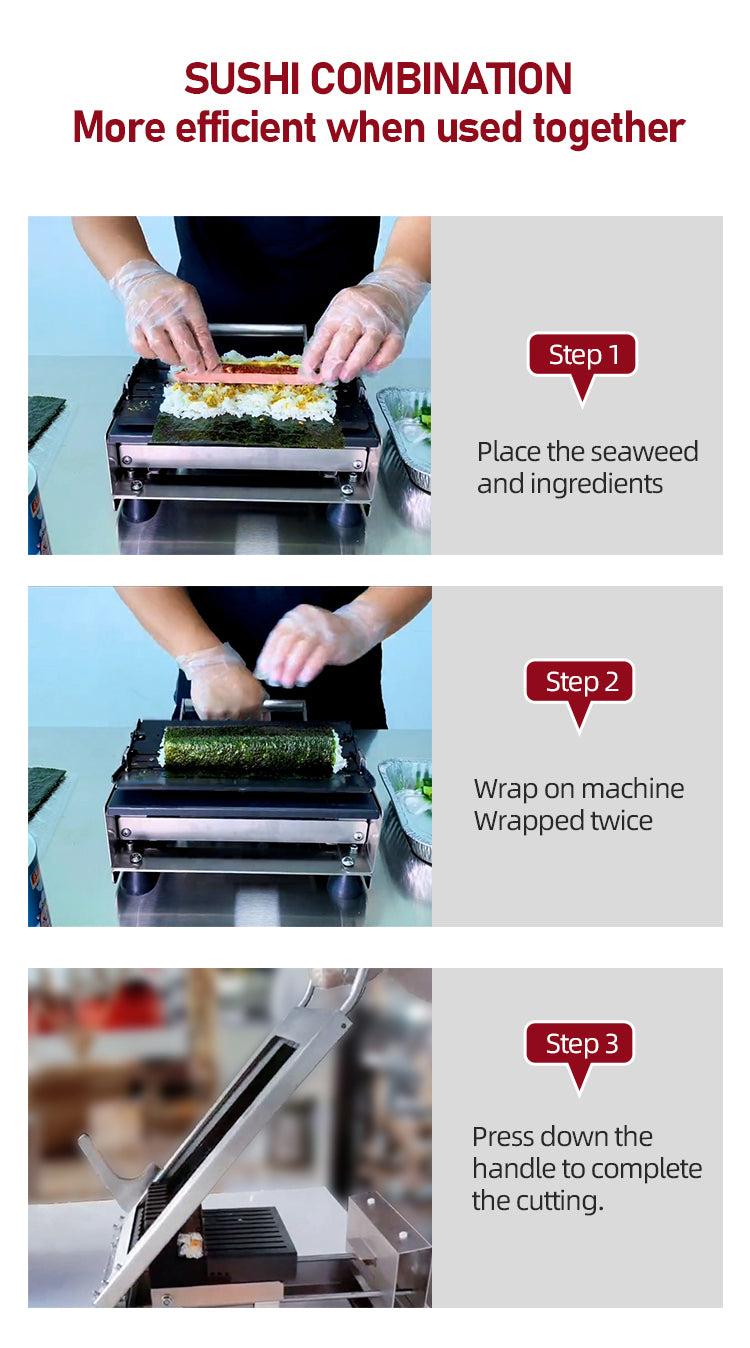 SUSHI COMBINATION
More efficient when used together

Step 1

Place the seaweed and ingredients

Step 2

Wrap on machine
Wrapped twice

Step 3

Press down the handle to complete the cutting.