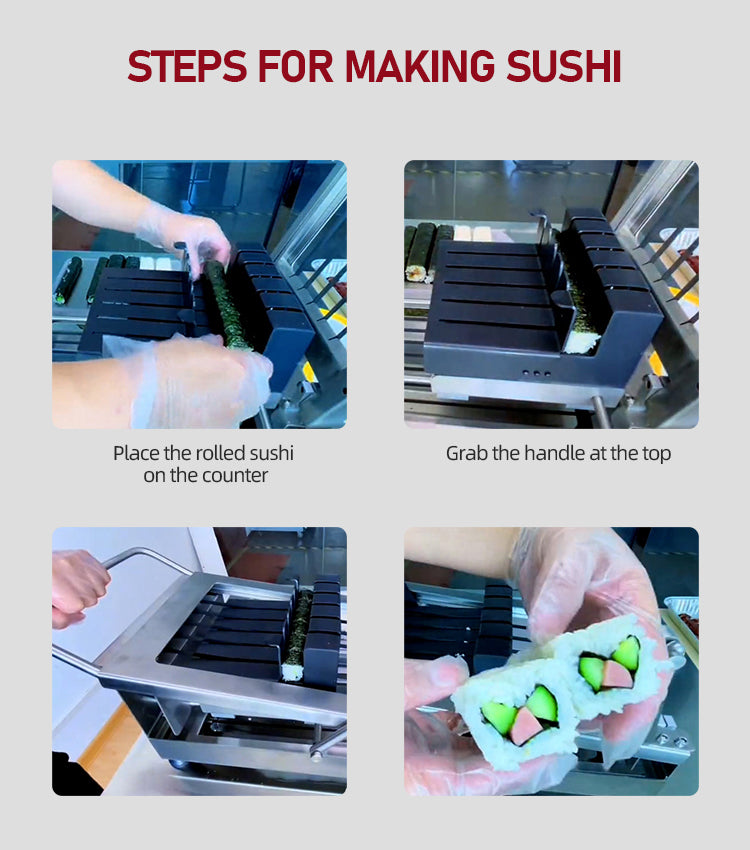 STEPS FOR MAKING SUSHI

Place the rolled sushi on the counter

Grab the handle at the top